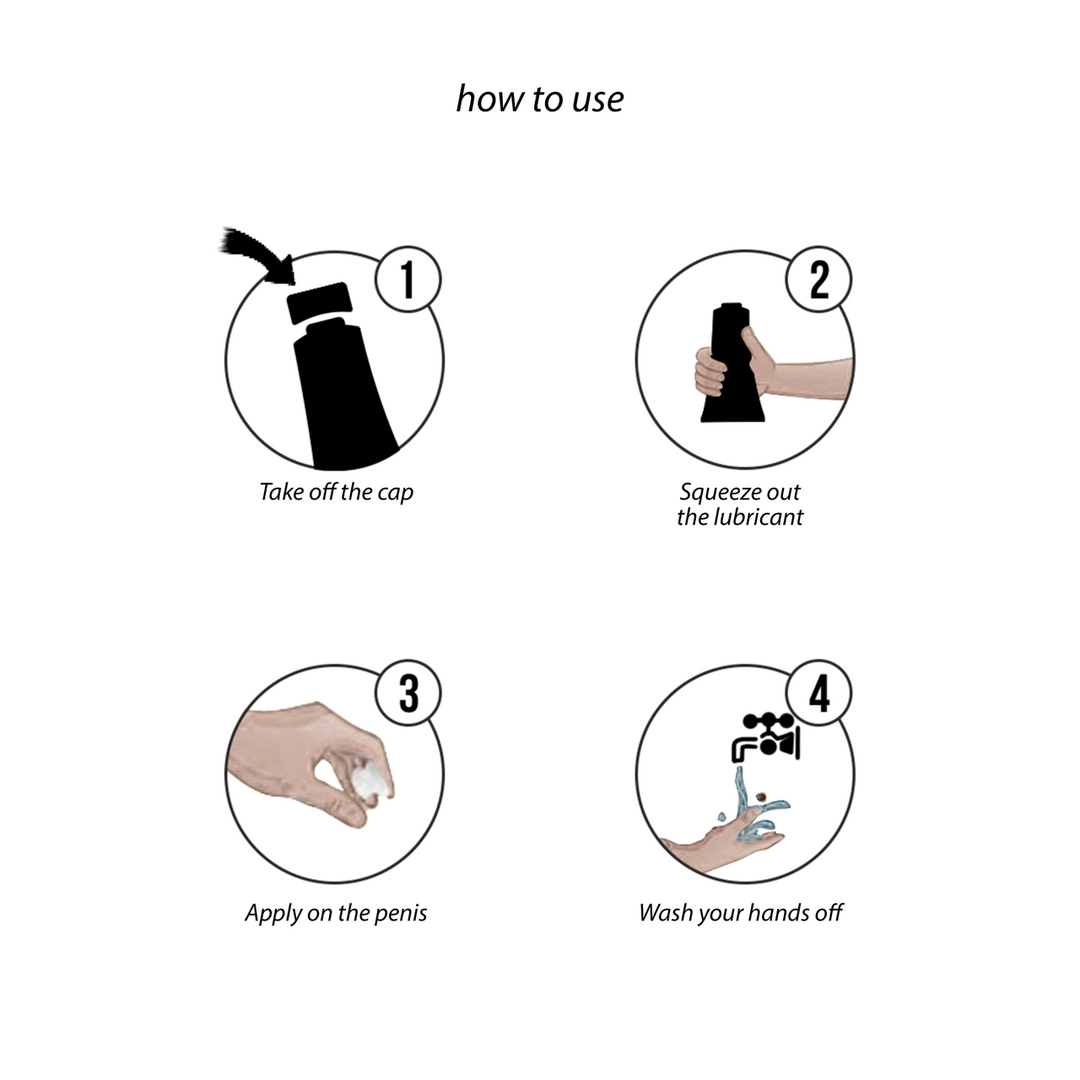 how to use

1

Take off the cap

2

Squeeze out the lubricant

3

Apply on the penis

4

Wash your hands off